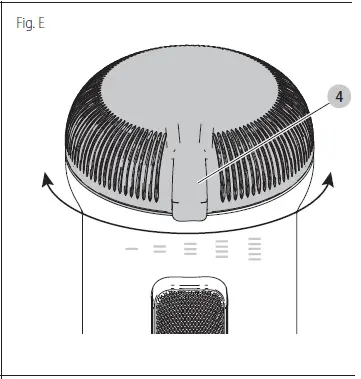 Fig. E

4