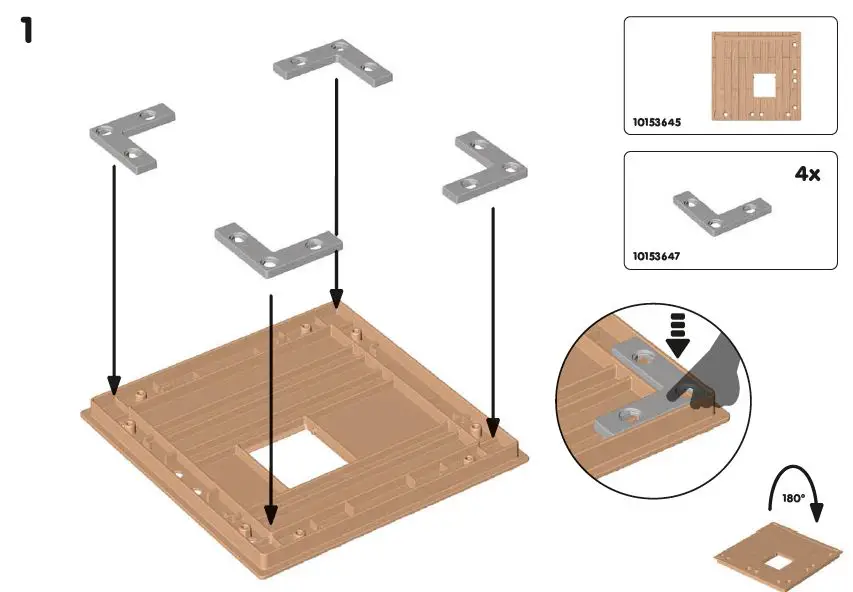 1

10153645

4x

10153647

180°