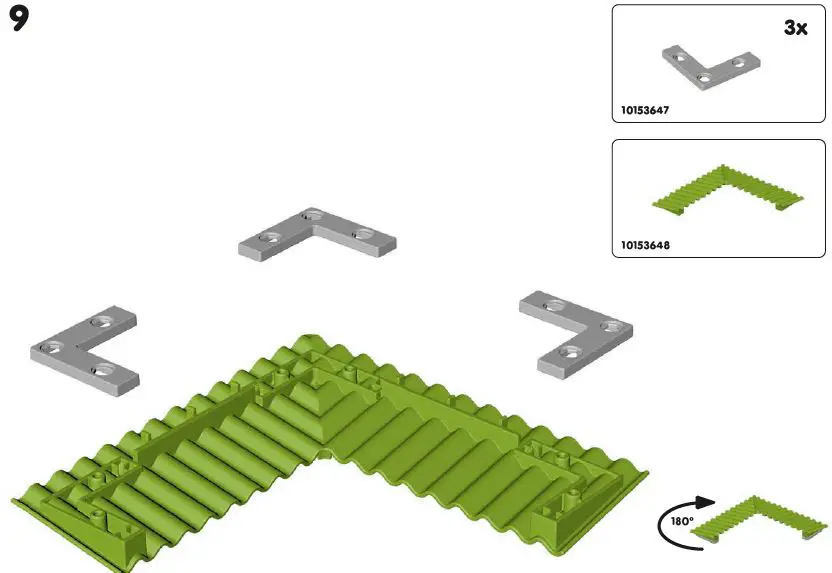 9

3x

10153647

10153648

180°