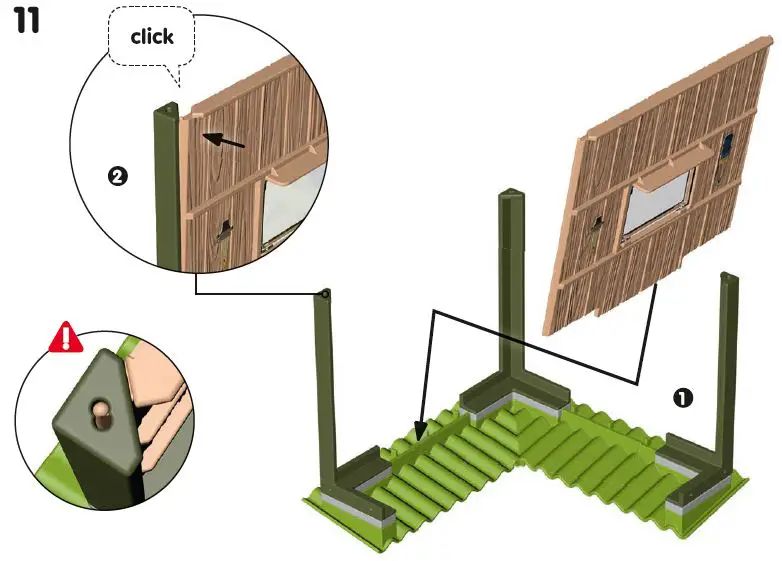 11

click

❷

❶