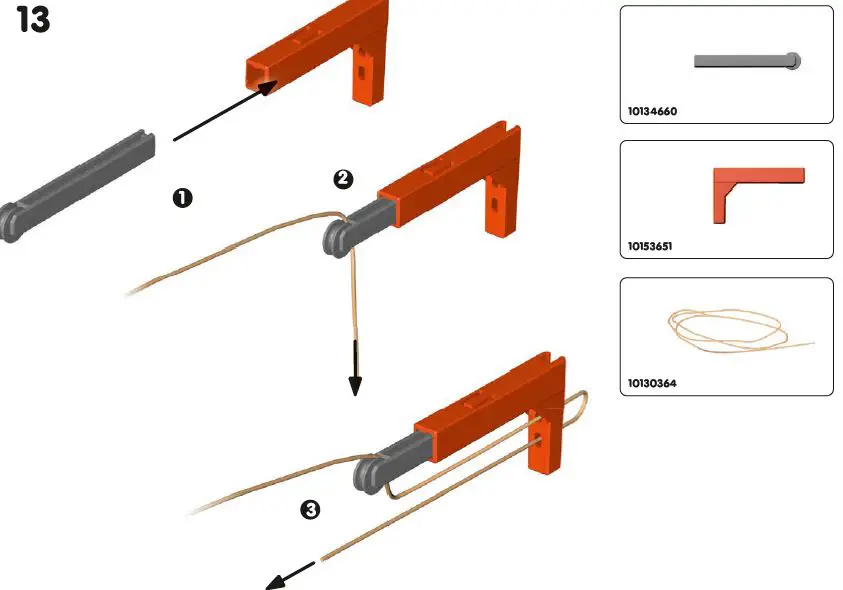 13

1

2

3

10134660

10153651

10130364