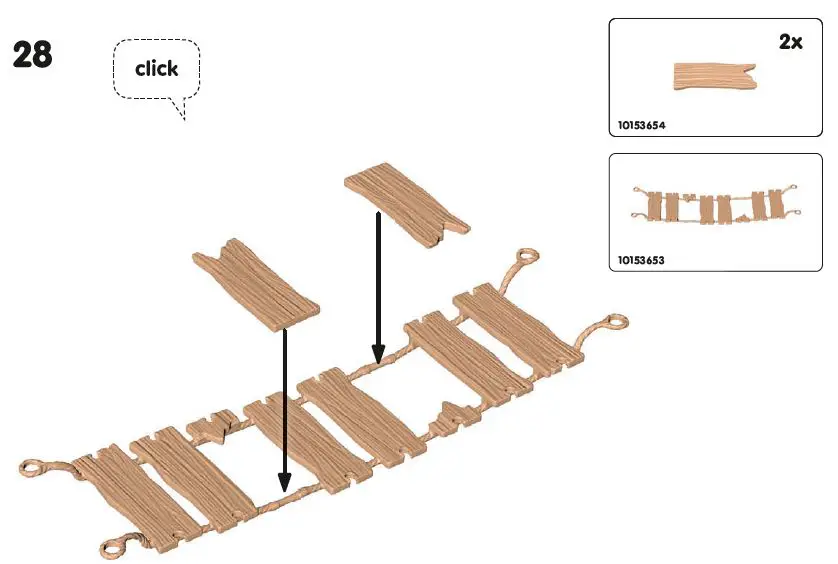 28

click

2x

10153654

10153653