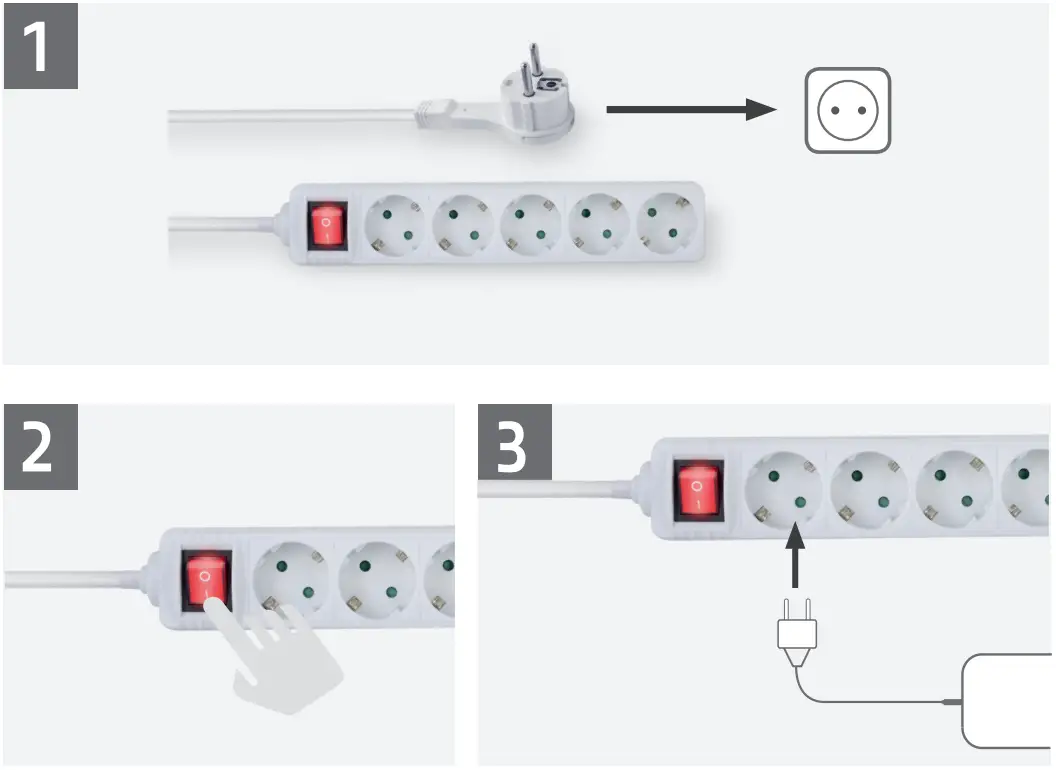 1

2

3