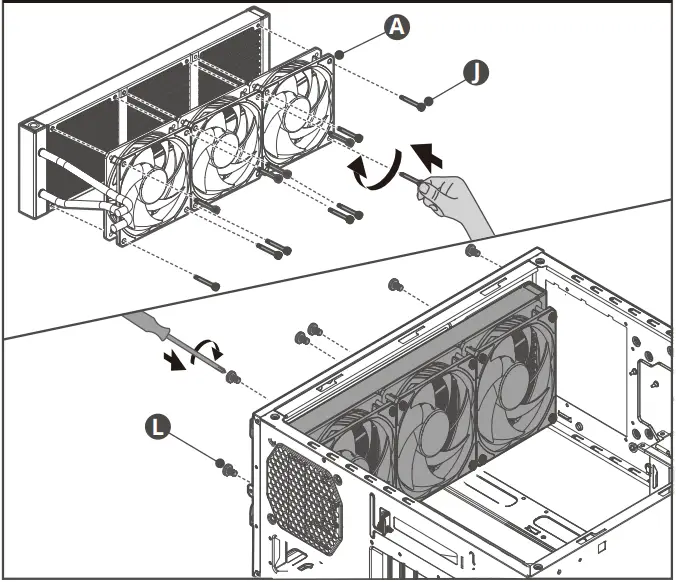 A
J
L