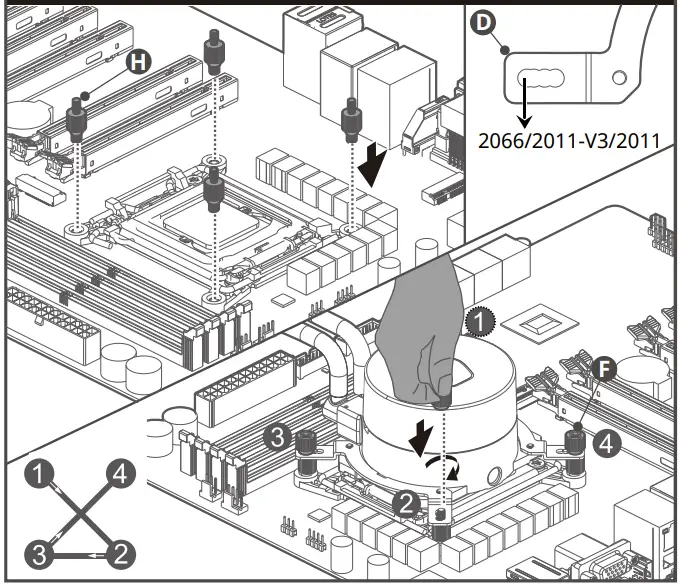 H

D

2066/2011-V3/2011

1

F

3

4

2

1

4

3

2