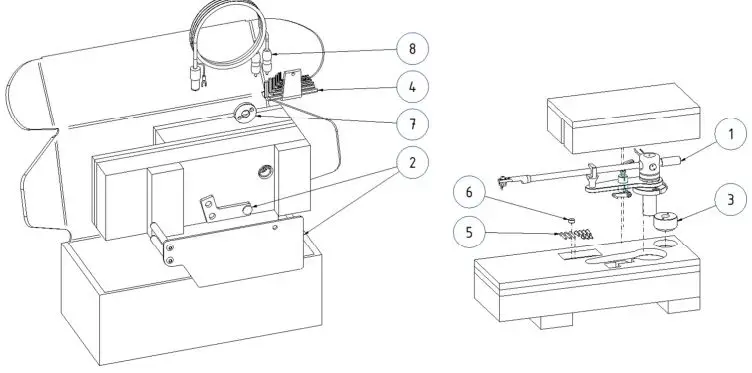 8
4
7
2
1
6
3
5