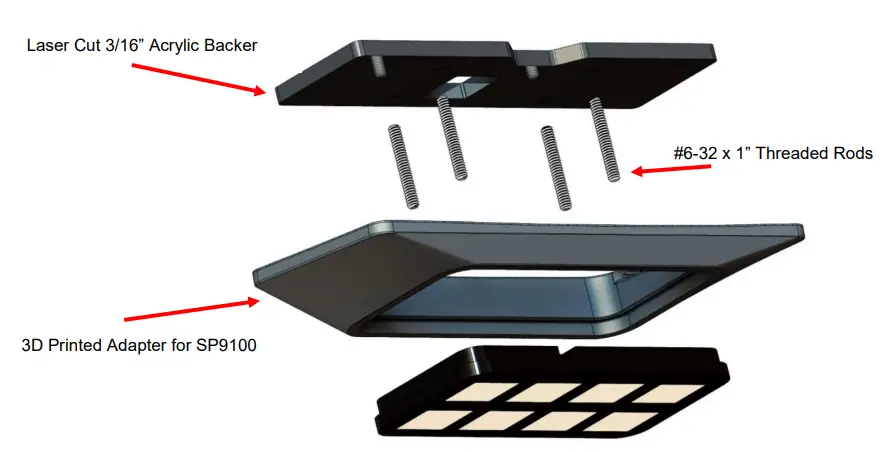 Laser Cut 3/16” Acrylic Backer

#6-32 x 1” Threaded Rods

3D Printed Adapter for SP9100