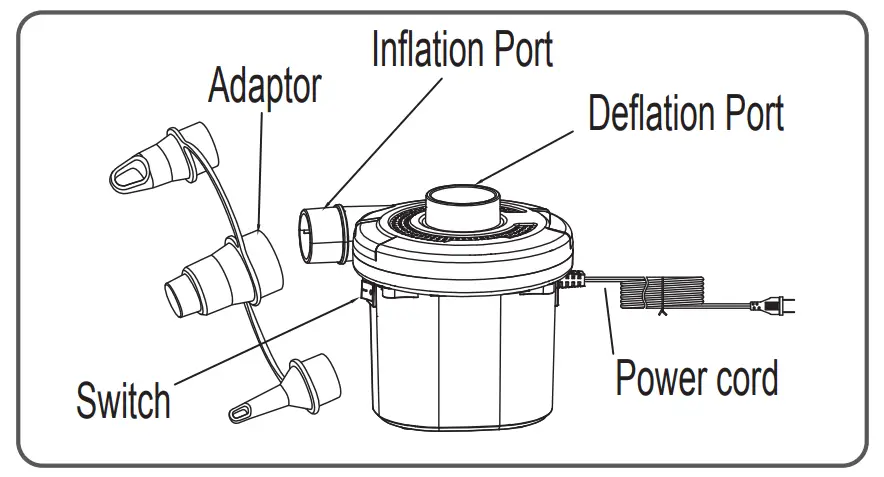 Inflation Port
Adaptor
Deflation Port
Switch
Power cord