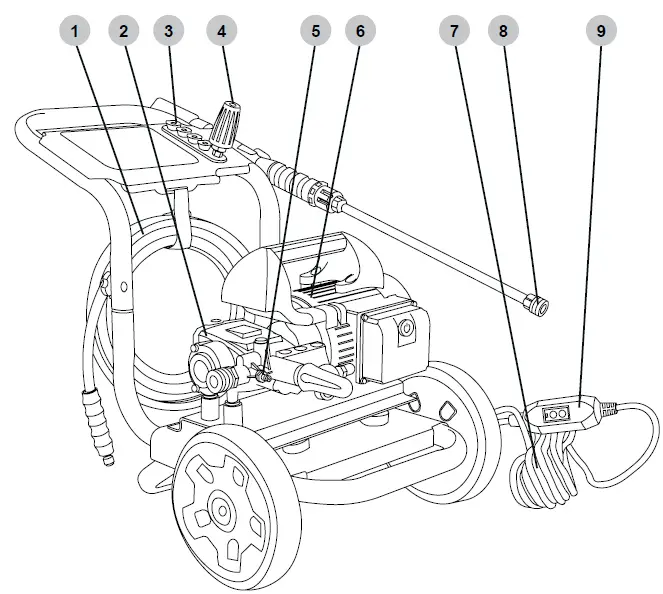 1 2 3 4 5 6 7 8 9