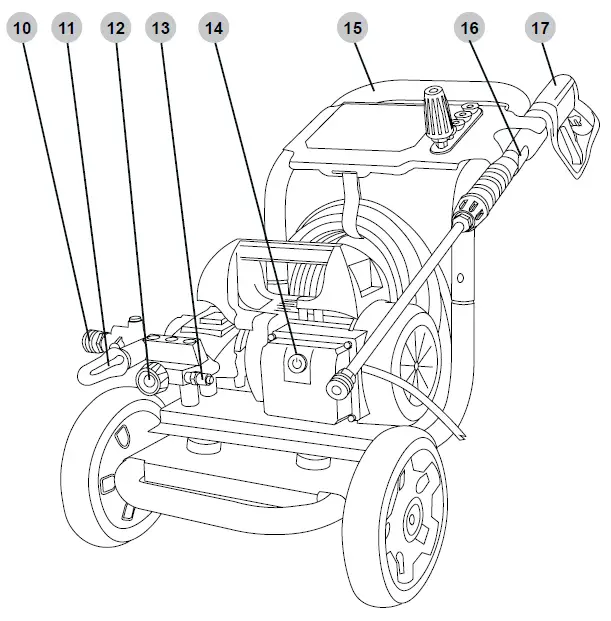 10 11 12 13 14 15 16 17