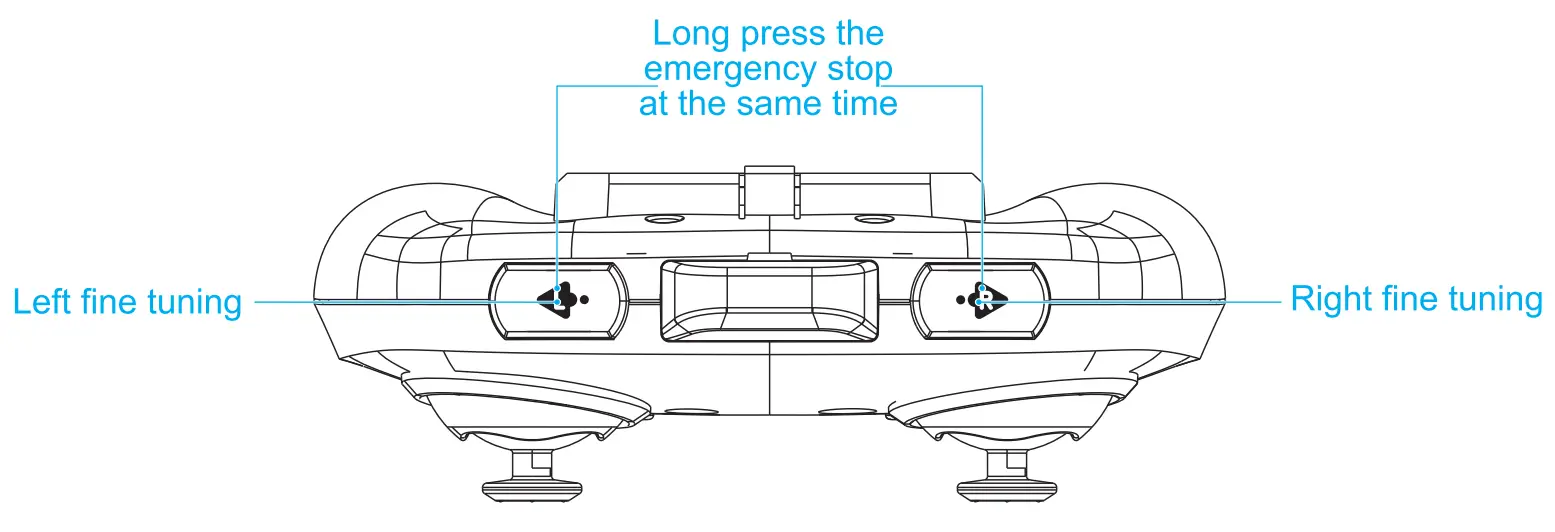 Long press the emergency stop at the same time

Left fine tuning

L

R

Right fine tuning