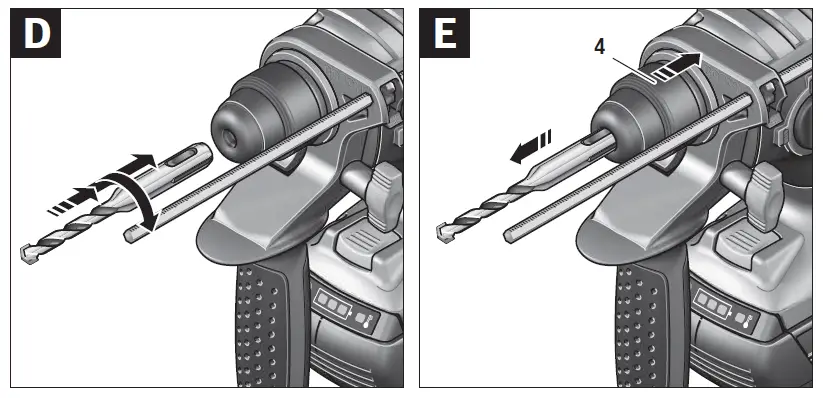 D

E

4