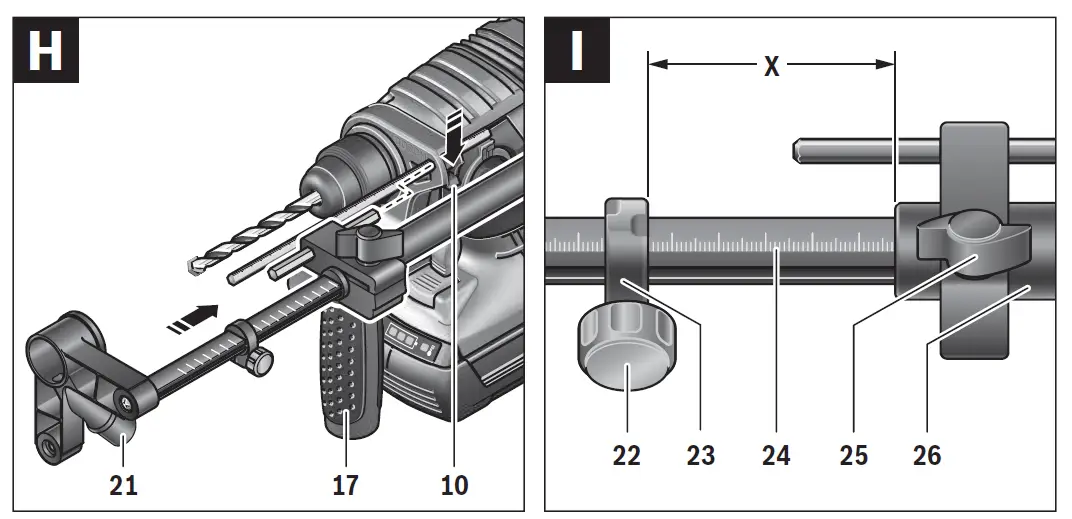 H

21

17

10

I

X

22

23

24

25

26