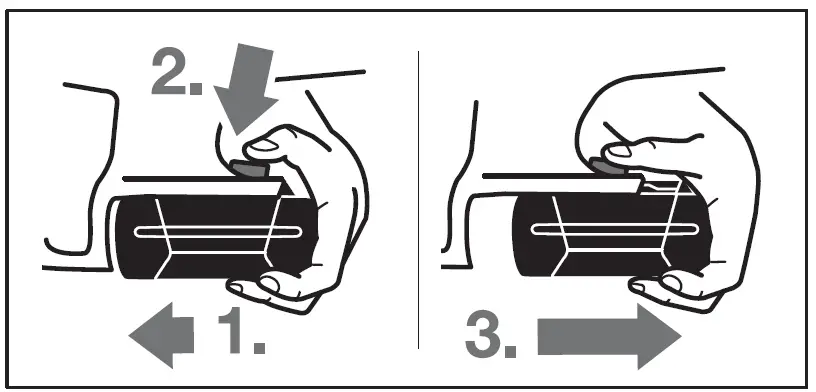 2.

1.

3.