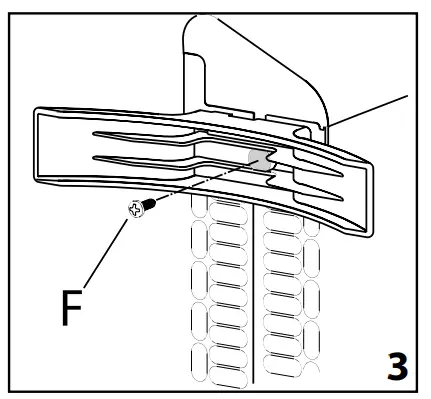 F

3