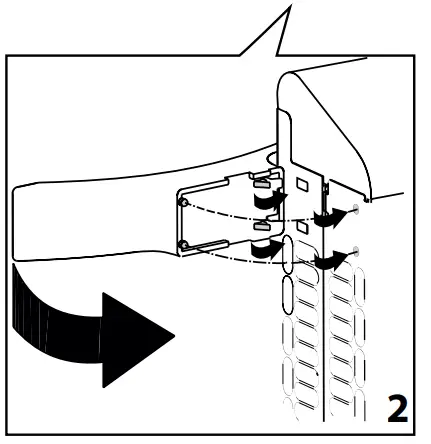 2