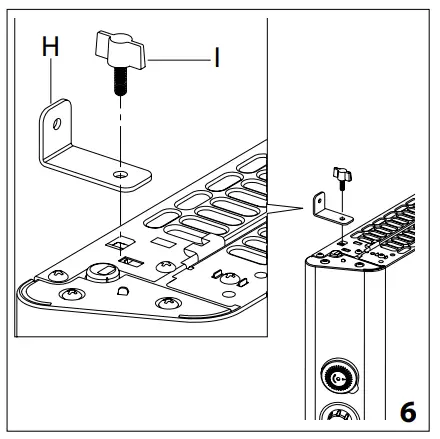 H
I
6