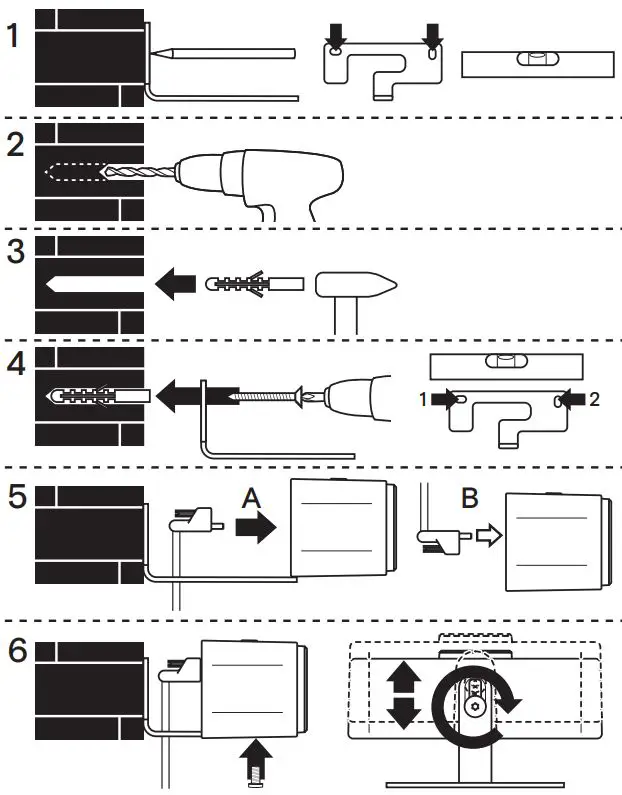 1

2

3

4

1 2

5

A

B

6