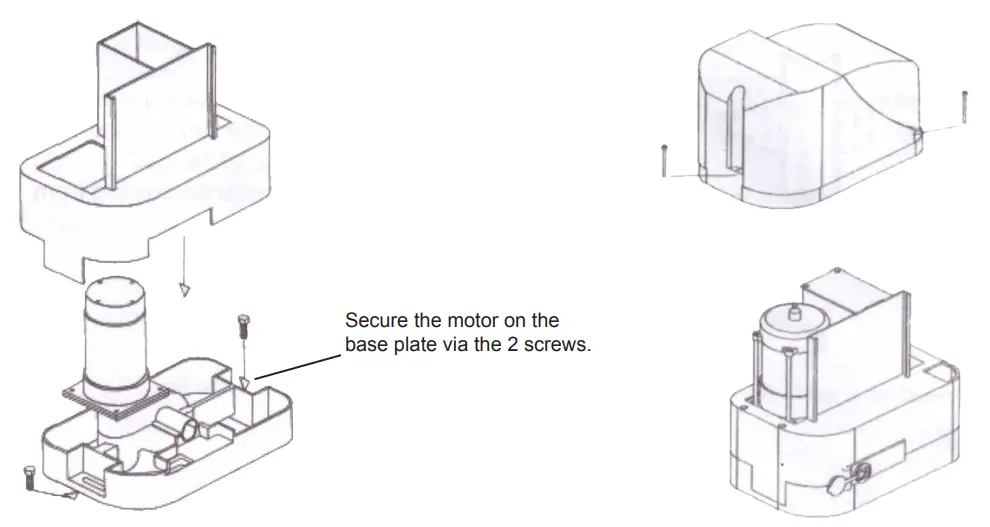 Secure the motor on the base plate via the 2 screws.