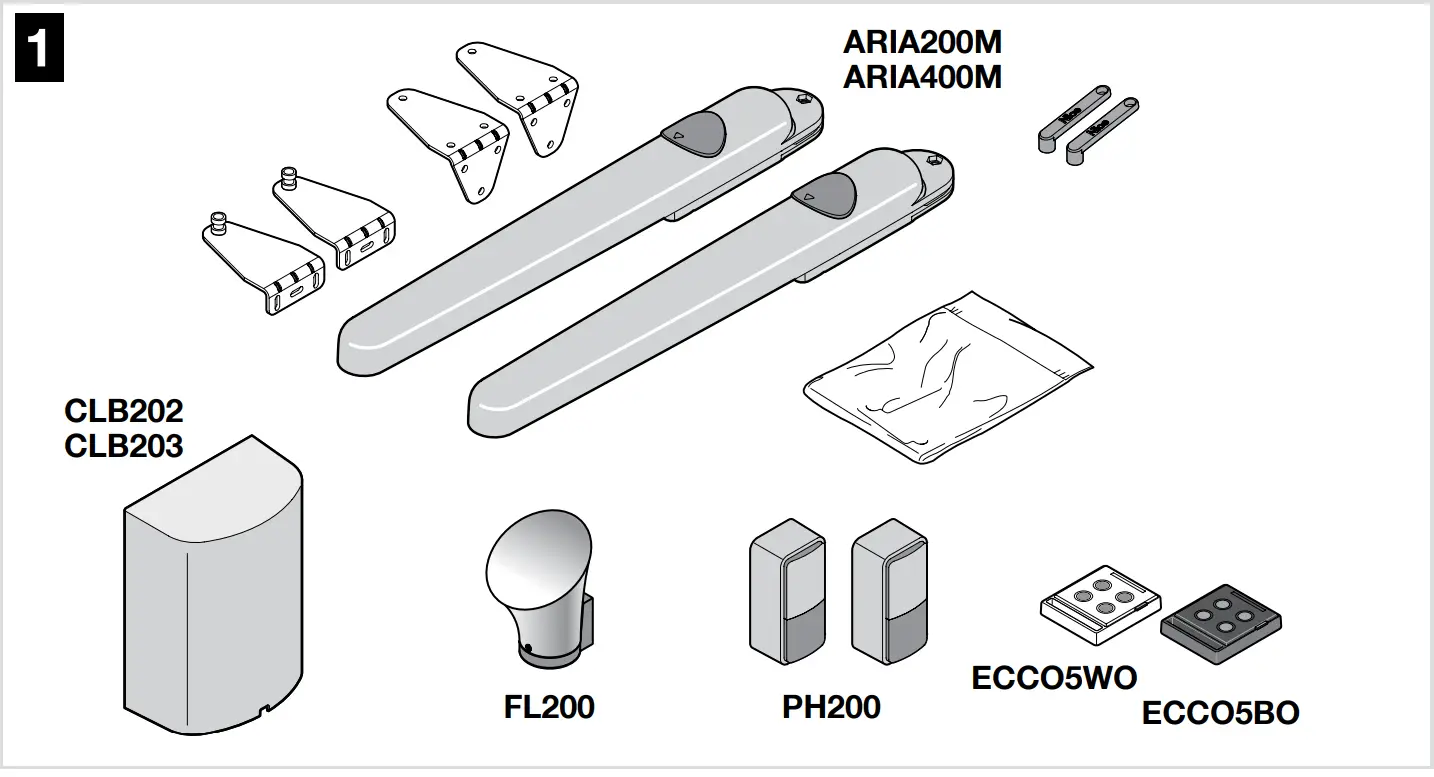 1

ARIA200M
ARIA400M

CLB202
CLB203

FL200

PH200

ECCO5WO

ECCO5BO