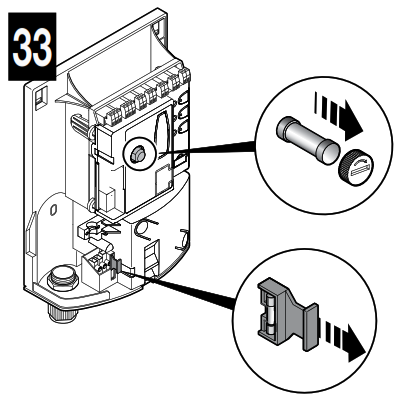 33