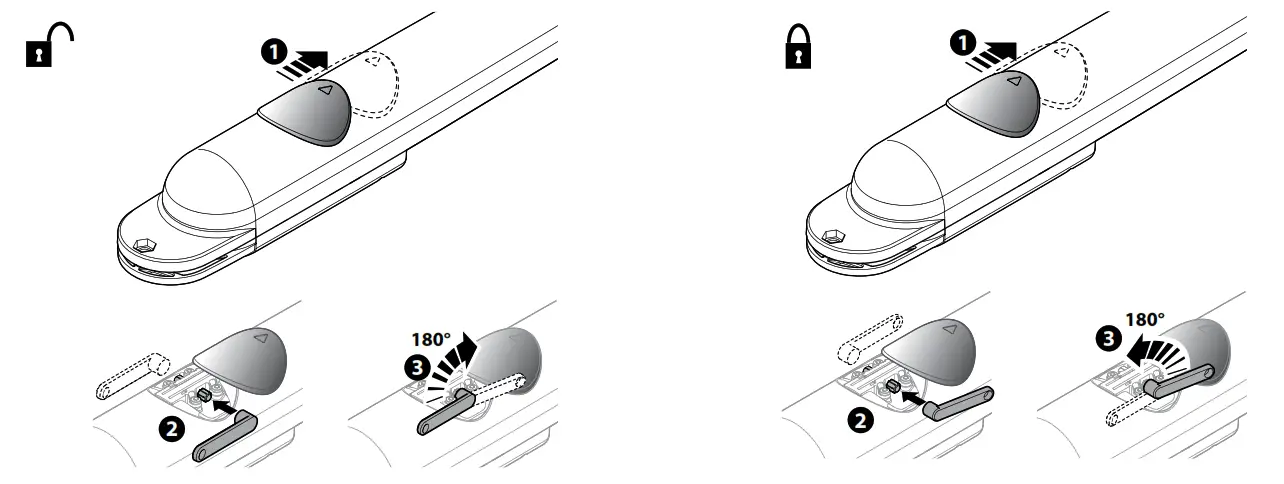 1
180°
3
2

1
180°
3
2