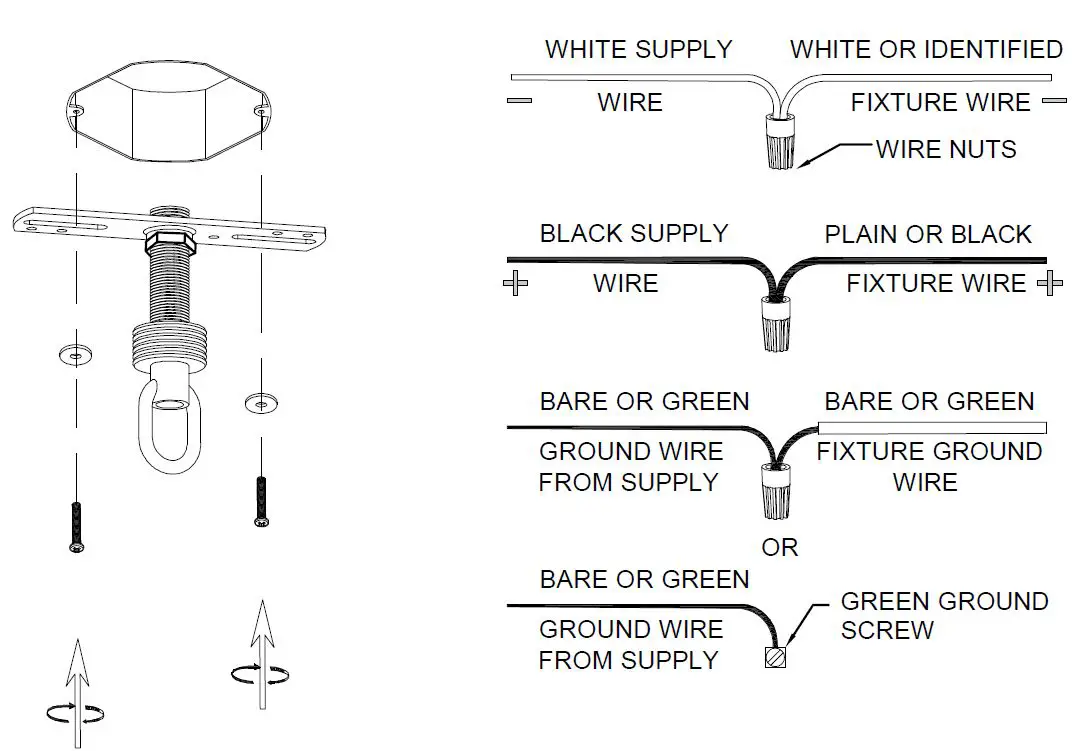 WHITE SUPPLY WIRE

WHITE OR IDENTIFIED FIXTURE WIRE

WIRE NUTS

BLACK SUPPLY WIRE

PLAIN OR BLACK FIXTURE WIRE

BARE OR GREEN GROUND WIRE FROM SUPPLY

BARE OR GREEN FIXTURE GROUND WIRE

OR

BARE OR GREEN GROUND WIRE FROM SUPPLY

GREEN GROUND SCREW