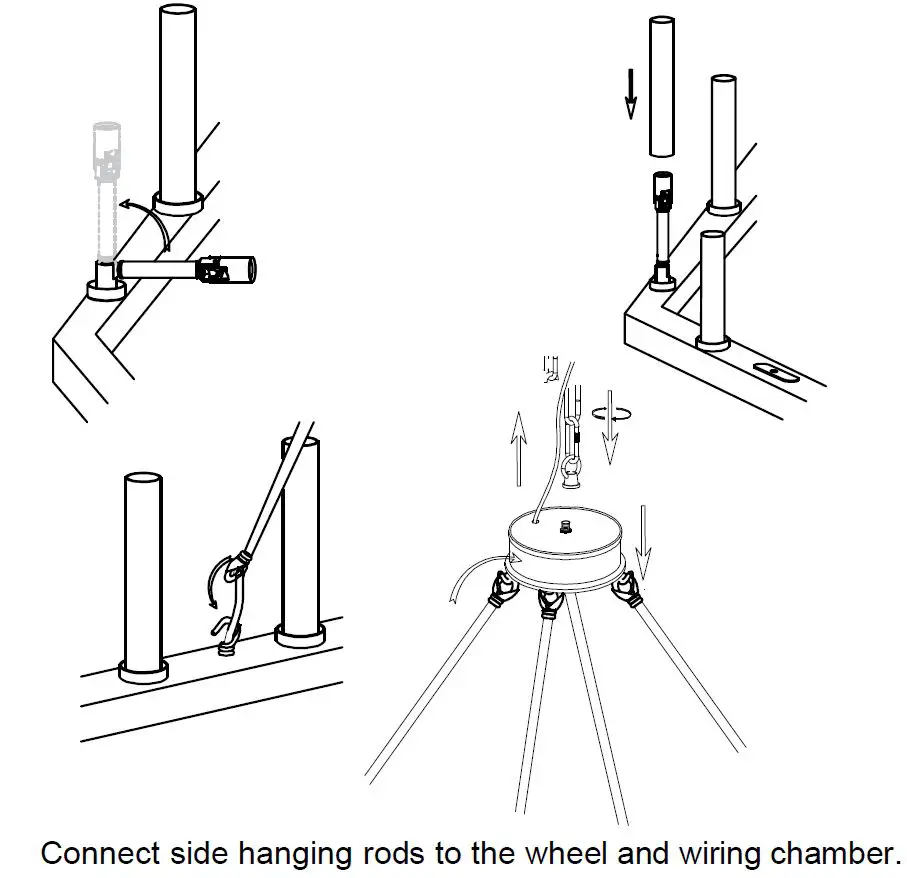 Connect side hanging rods to the wheel and wiring chamber.