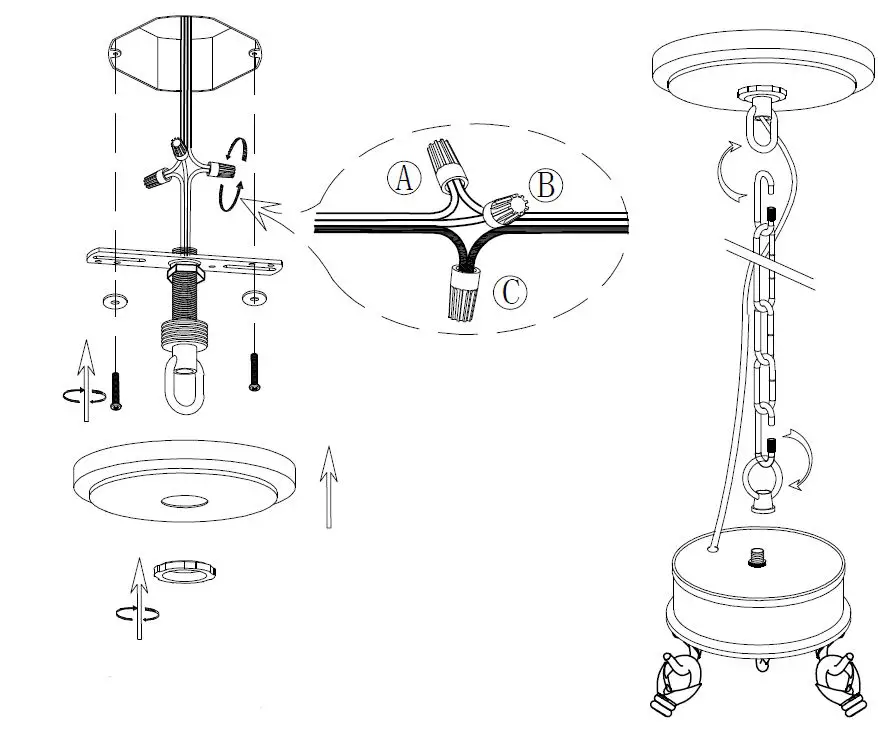 A
B
C