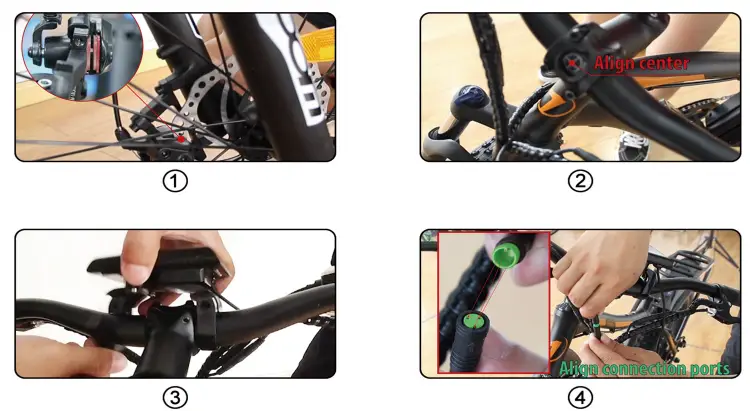 ①

Align center

②

③

Align connection ports

④