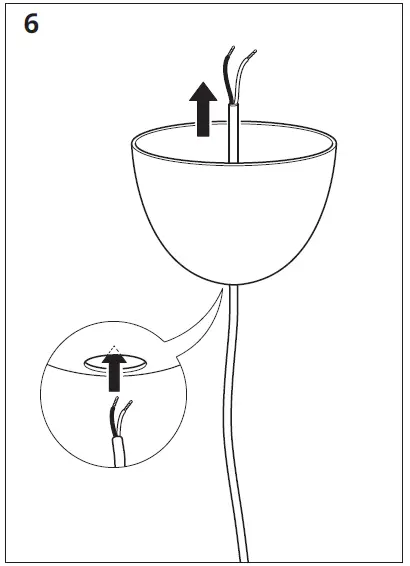 6