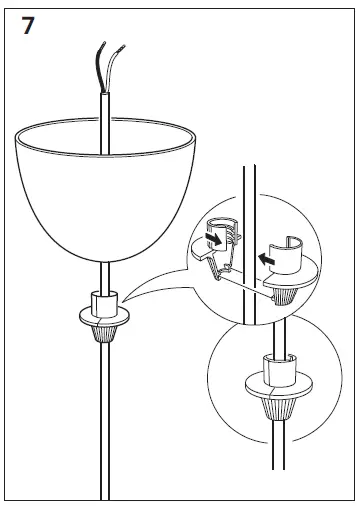 7