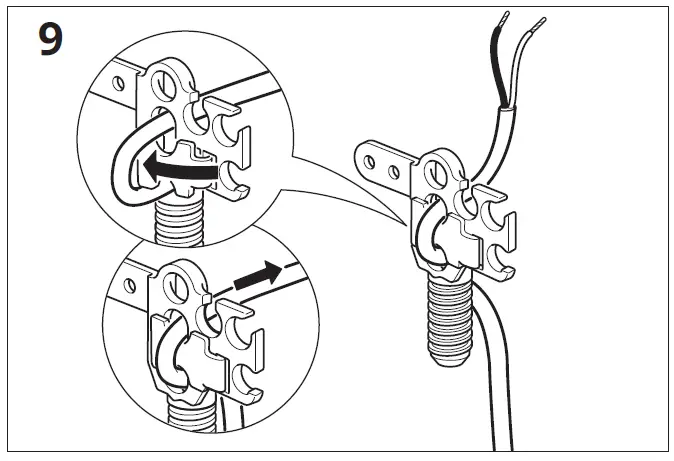 9