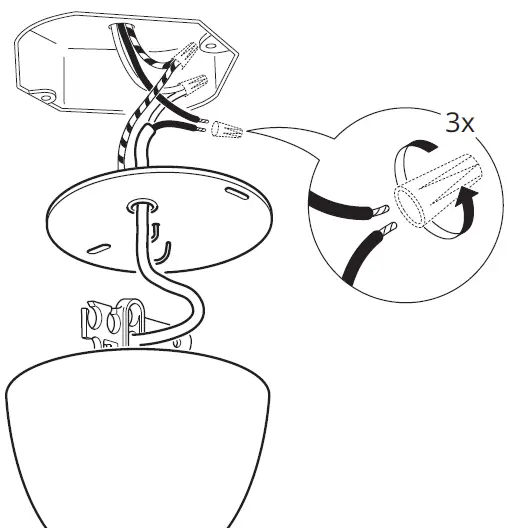 3x