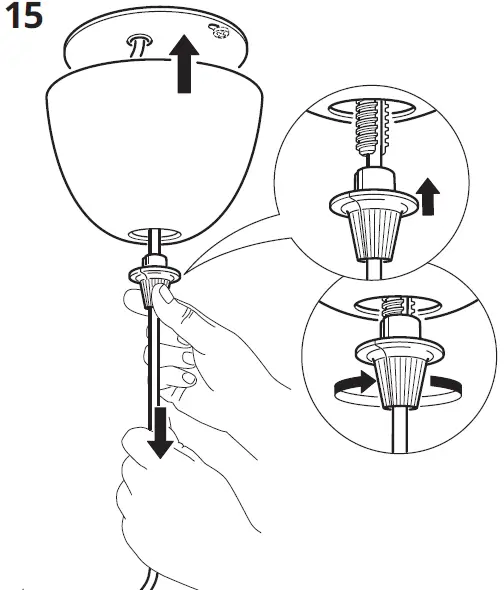 15