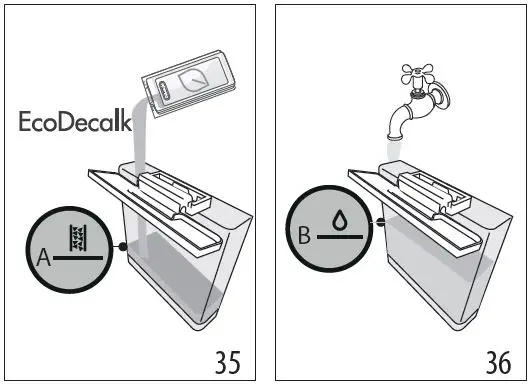 EcoDecalk

A

35

B

36