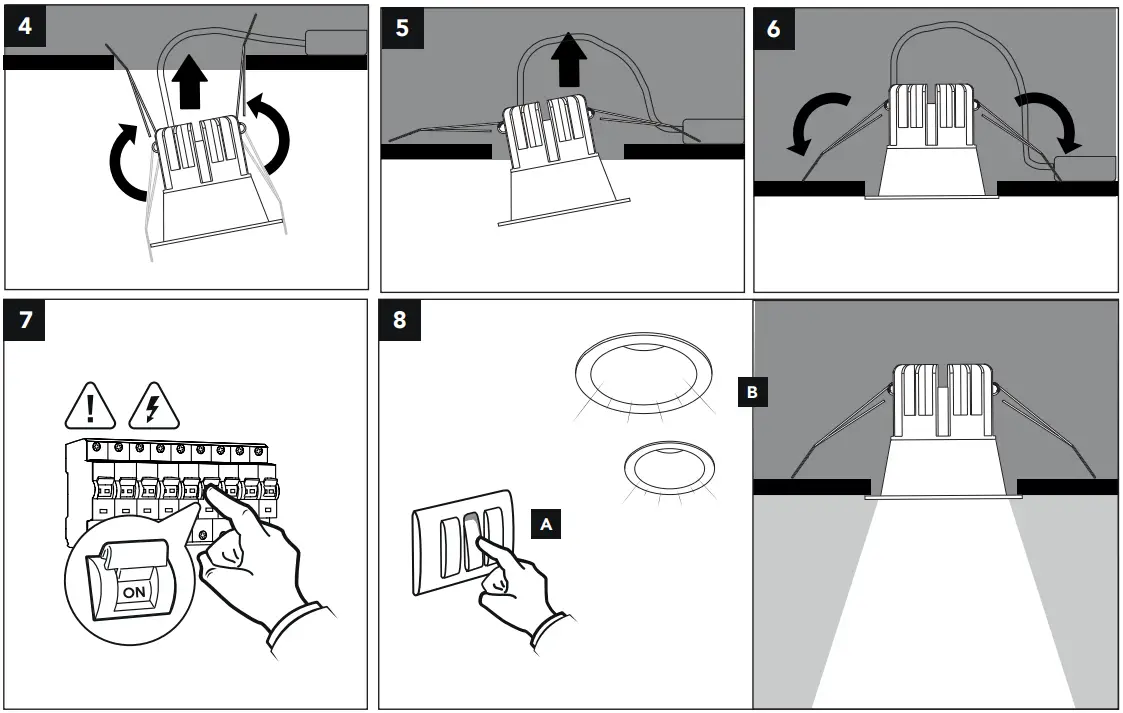 4

5

6

7

ON

8

A

B