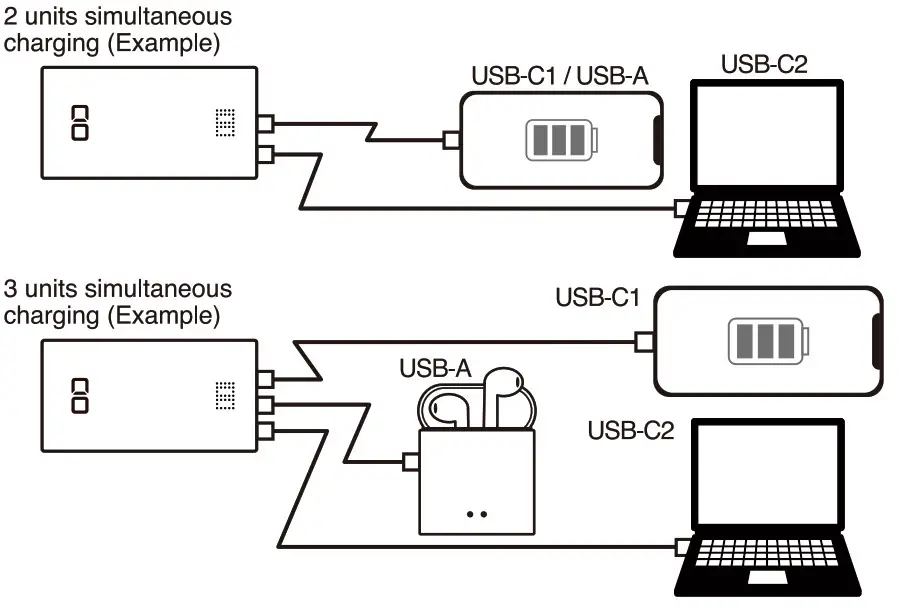 2 units simultaneous charging (Example)

USB-C1 / USB-A

USB-C2

3 units simultaneous charging (Example)

USB-C1

USB-A

USB-C2