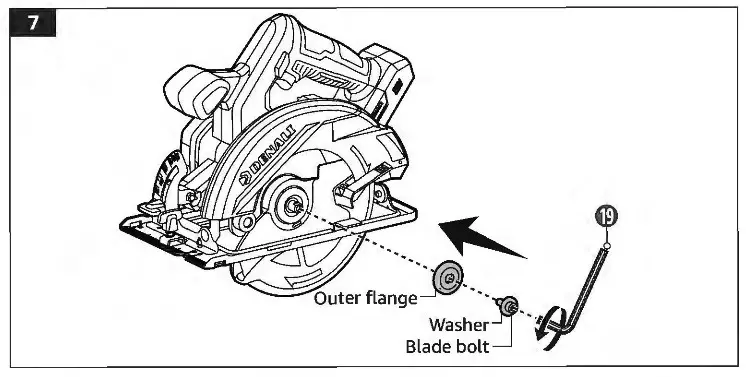 7

DENALI

19

Outer flange

Washer

Blade bolt