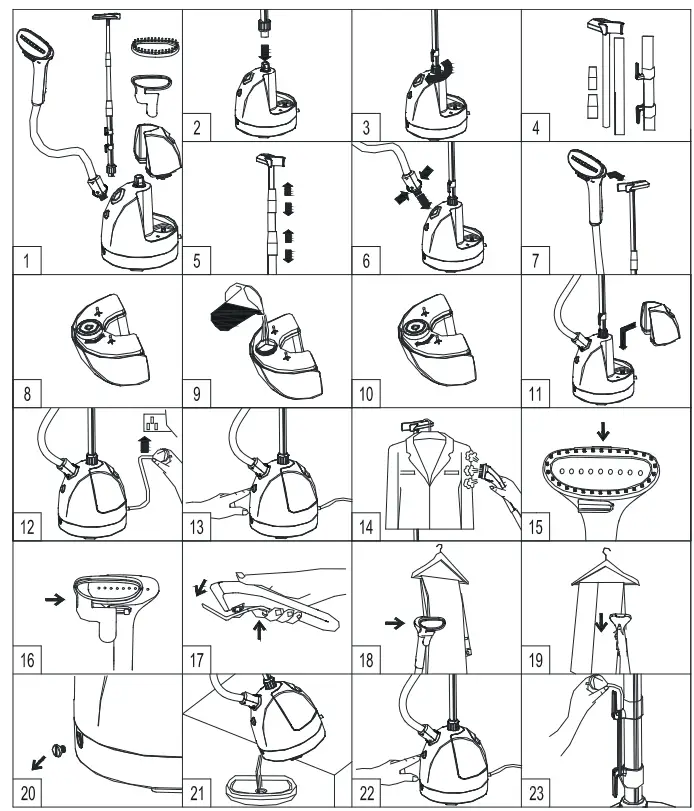 1
2
3
4
5
6
7
8
9
10
11
12
13
14
15
16
17
18
19
20
21
22
23