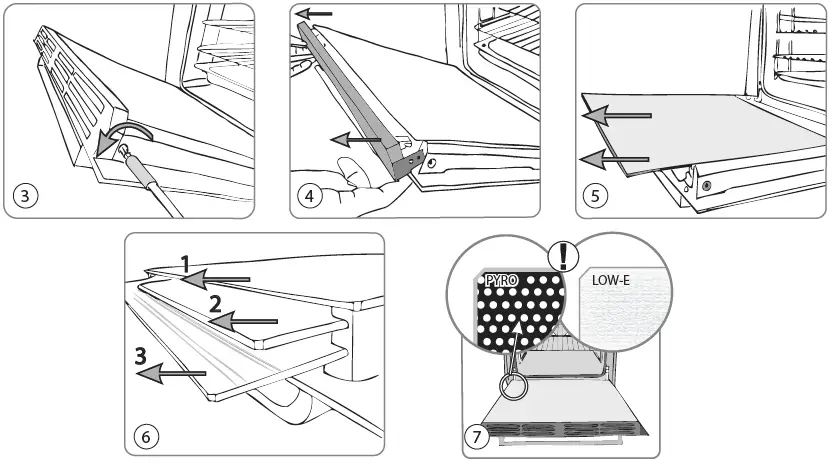 3

4

5

1
2
3

6

!
PYRO
LOW-E

7