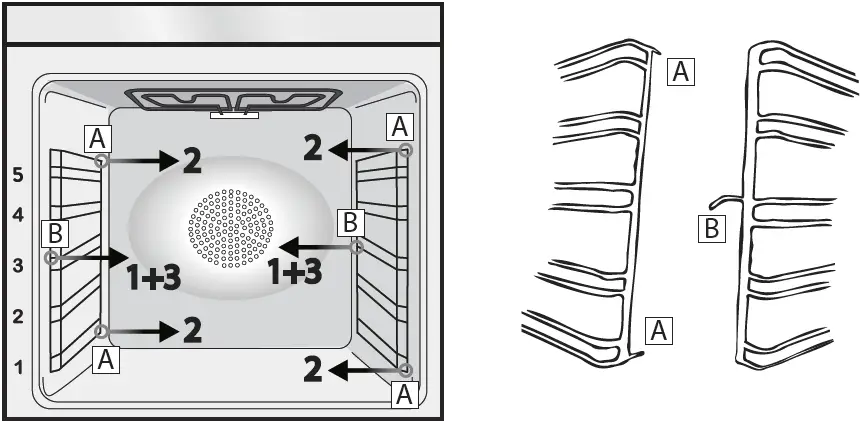 A
2
2
A
5
4
B
B
3
1+3
1+3
2
2
A
1
2
A

A
B
A