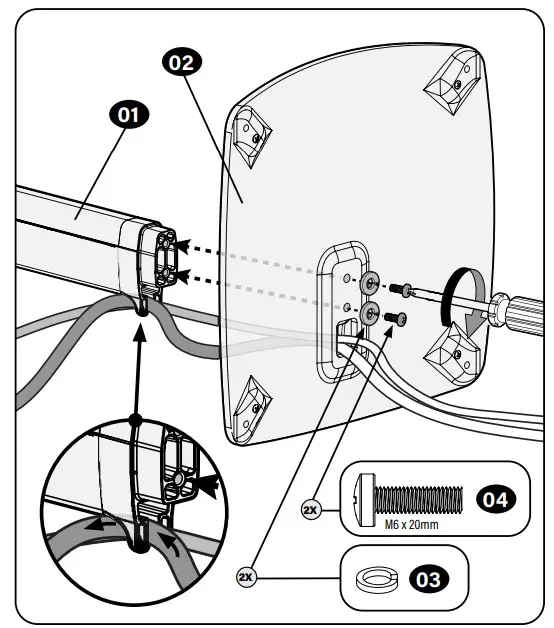 02

01

2X

M6 x 20mm

04

2X

03