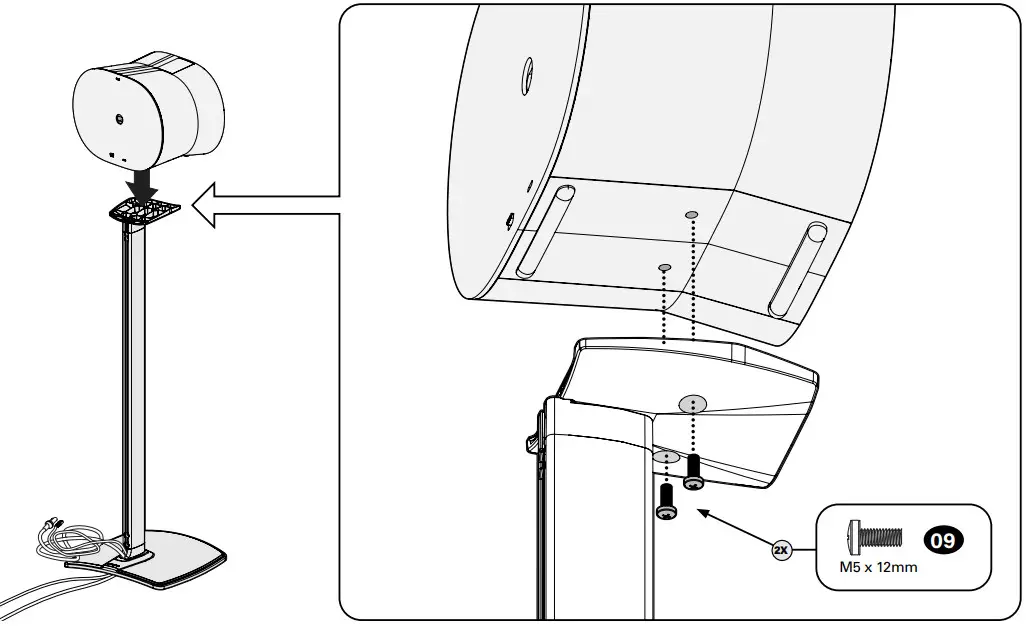 2X

09

M5 x 12mm