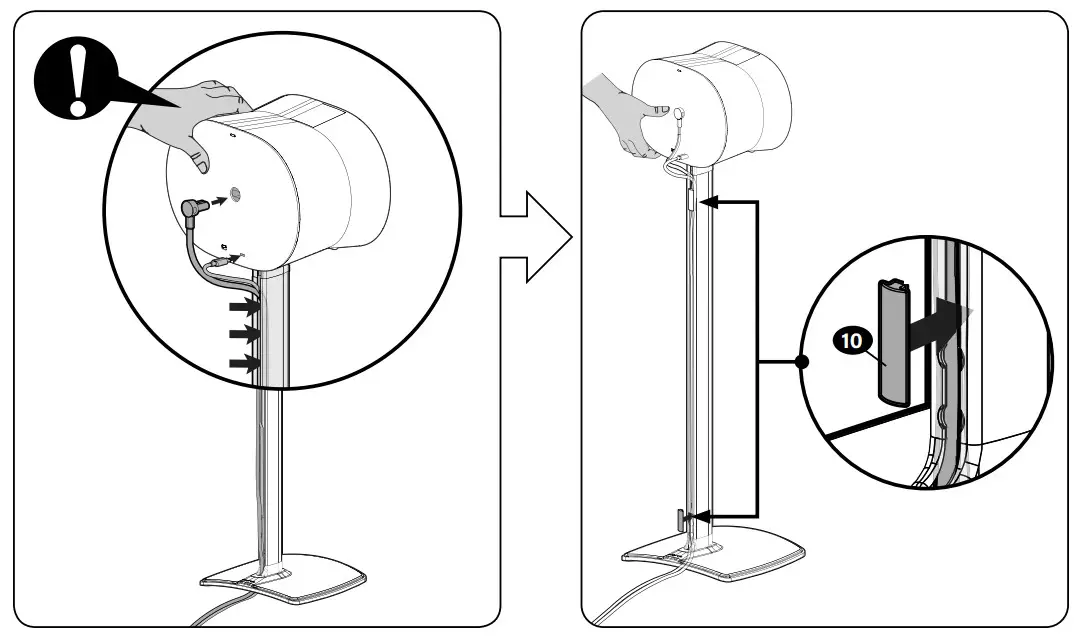 !

10