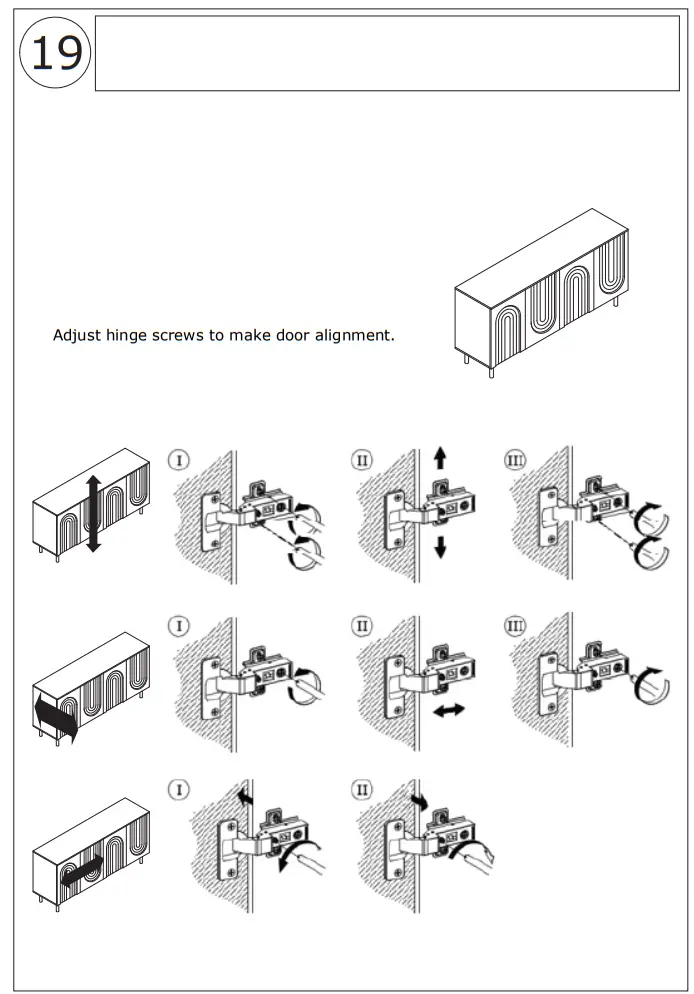 19

Adjust hinge screws to make door alignment.

I II III

I II III

I II