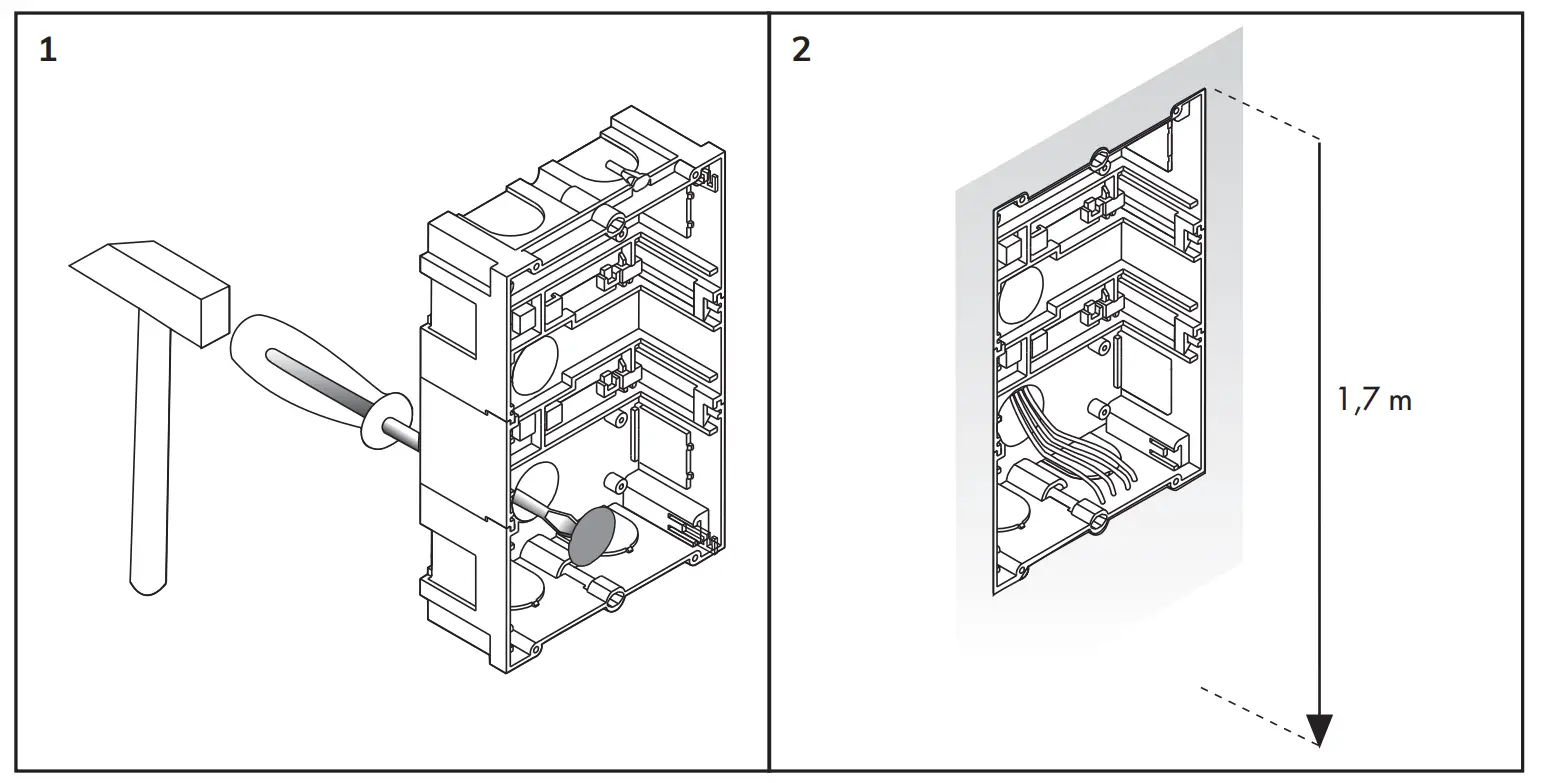 1

2

1,7 m