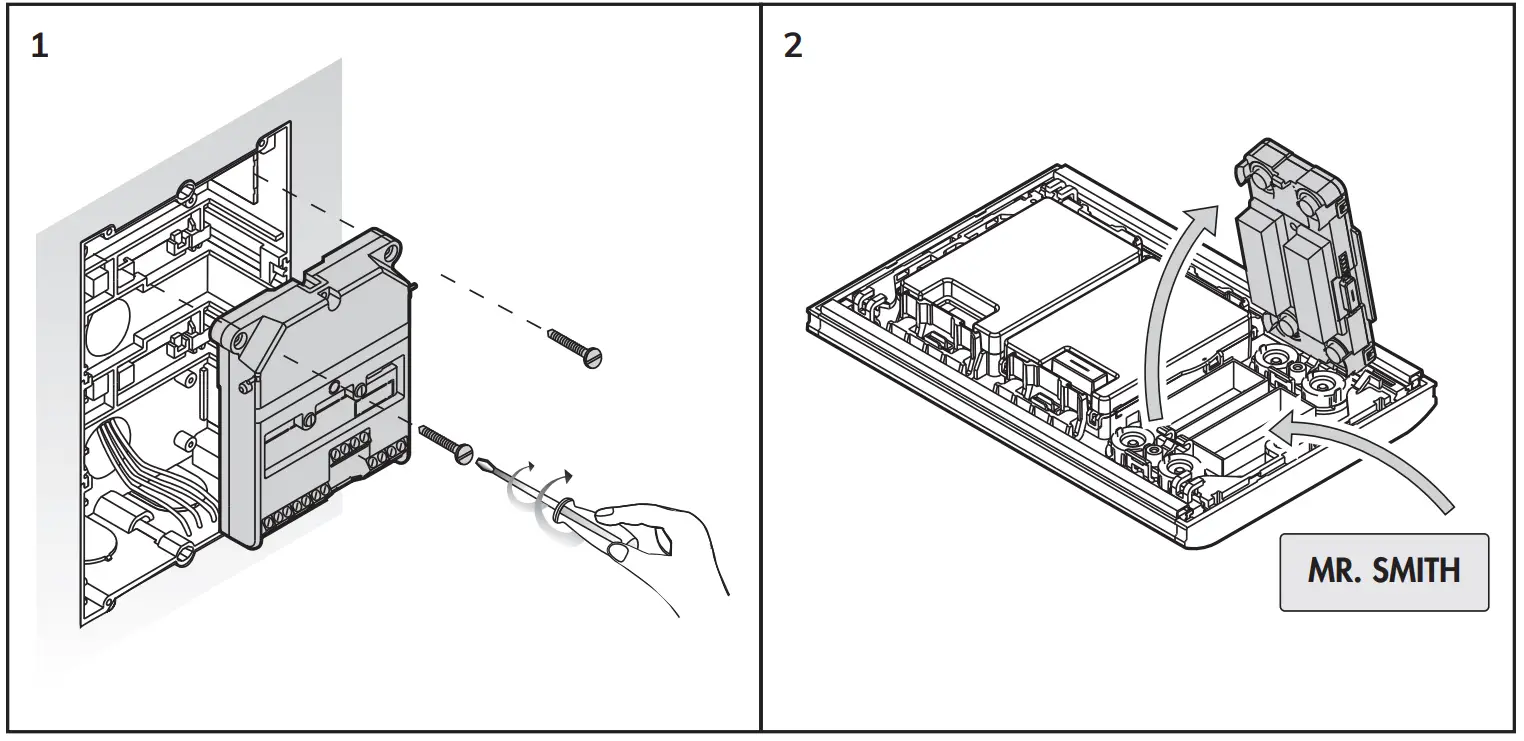 1

2

MR. SMITH