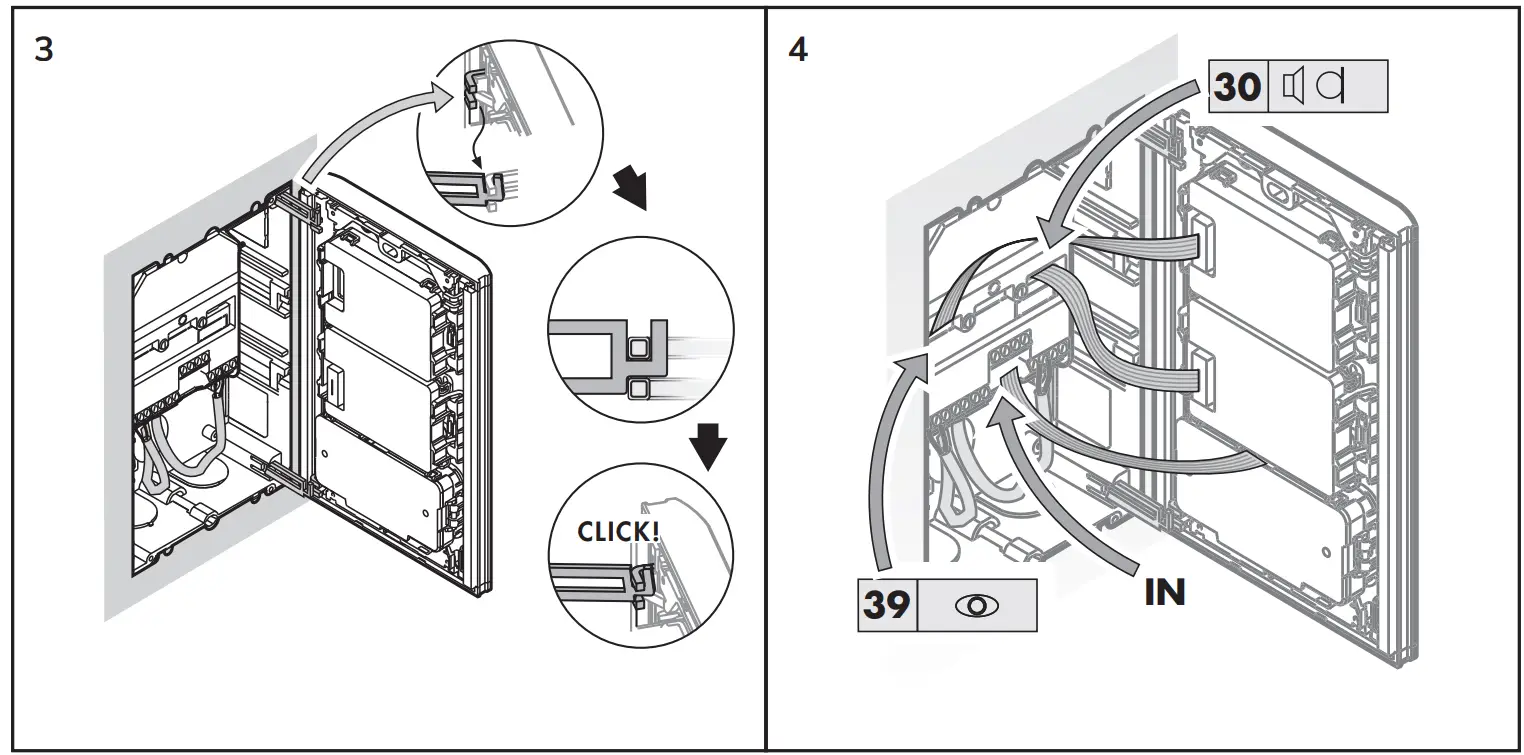 3

CLICK!

4

30

39

IN