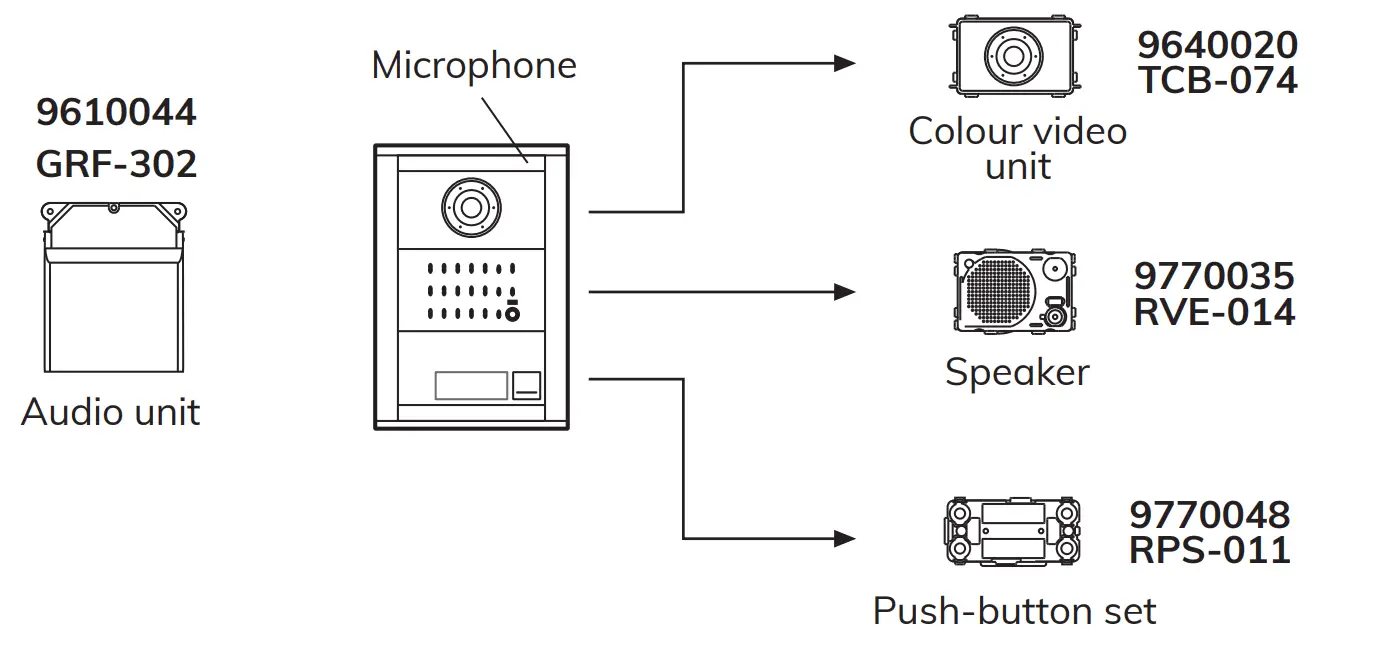 9610044
GRF-302

Audio unit

Microphone

9640020
TCB-074

Colour video unit

9770035
RVE-014

Speaker

9770048
RPS-011

Push-button set